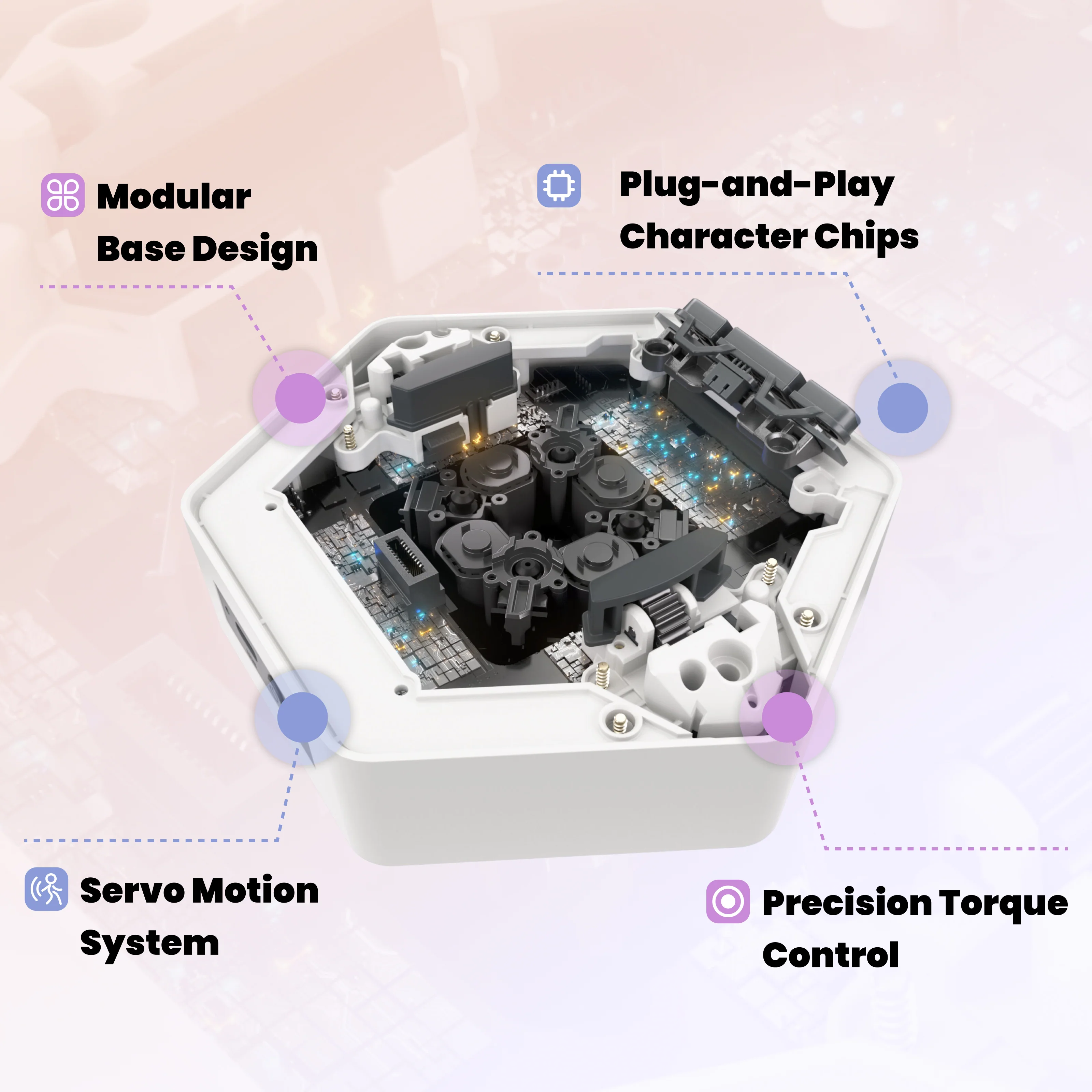 Modular Base Design

Plug-and-Play Character Chips

Servo Motion System

Precision Torque Control